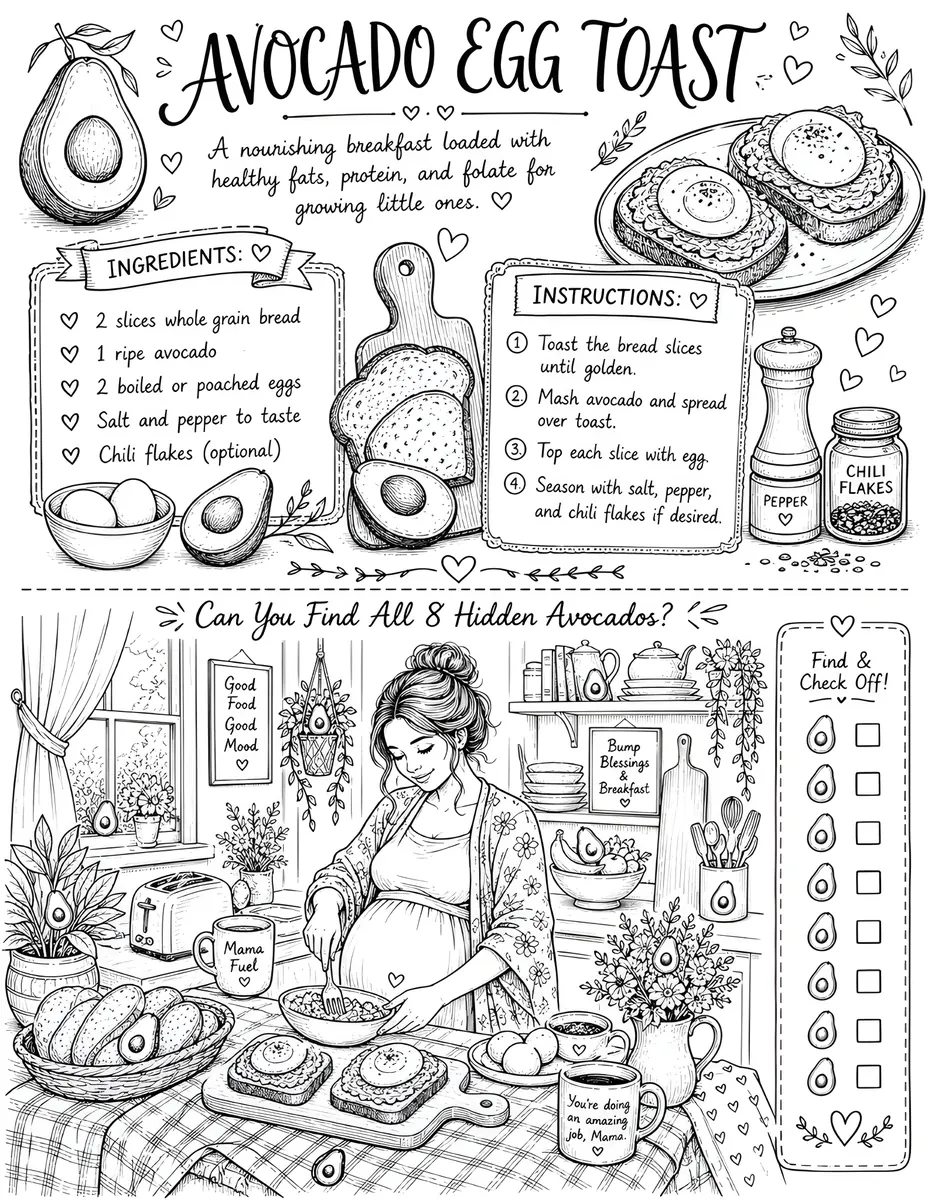 AVOCADO EGG TOAST

A nourishing breakfast loaded with healthy fats, protein, and folate for growing little ones.

INGREDIENTS:

2 slices whole grain bread
1 ripe avocado
2 boiled or poached eggs
Salt and pepper to taste
Chili flakes (optional)

INSTRUCTIONS:

1 Toast the bread slices until golden.
2 Mash avocado and spread over toast.
3 Top each slice with egg.
4 Season with salt, pepper, and chili flakes if desired.

PEPPER

CHILI FLAKES

Can You Find All 8 Hidden Avocados?

Good Food Good Mood

Bump Blessings & Breakfast

Mama Fuel

You're doing an amazing job, Mama.

Find & Check Off!